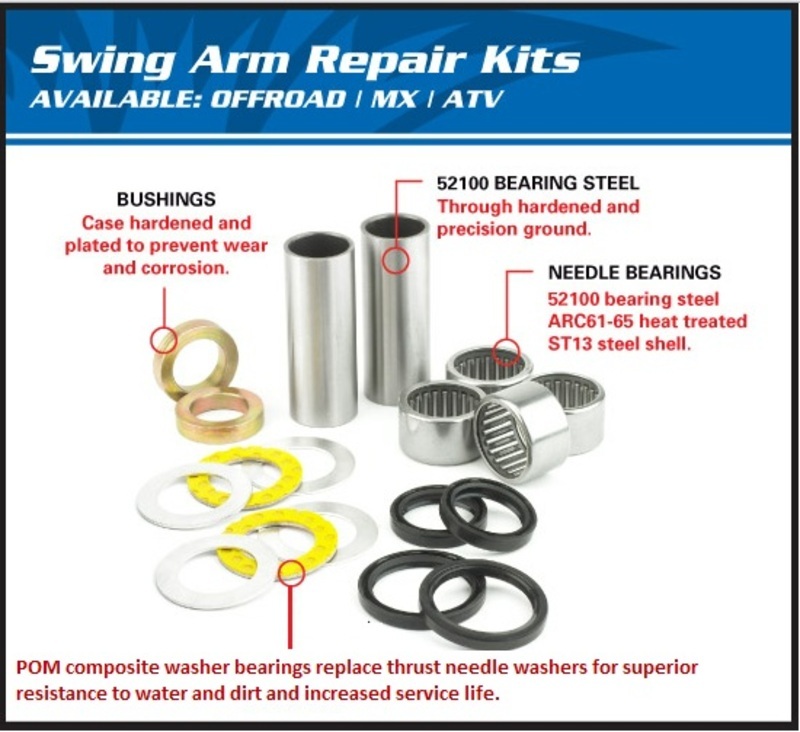 Swing Arm Repair Kits
AVAILABLE: OFFROAD | MX | ATV

BUSHINGS
Case hardened and plated to prevent wear and corrosion.

52100 BEARING STEEL
Through hardened and precision ground.

NEEDLE BEARINGS
52100 bearing steel
ARC61-65 heat treated
ST13 steel shell.

POM composite washer bearings replace thrust needle washers for superior resistance to water and dirt and increased service life.